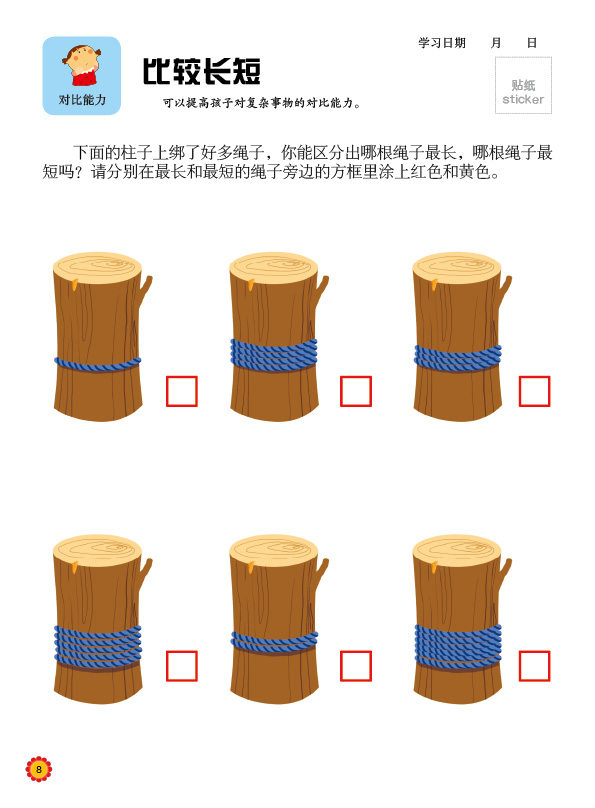 对比能力

比较长短

可以提高孩子对复杂事物的对比能力。

学习日期 月 日

贴纸
sticker

下面的柱子上绑了好多绳子，你能区分出哪根绳子最长，哪根绳子最短吗？请分别在最长和最短的绳子旁边的方框里涂上红色和黄色。

8