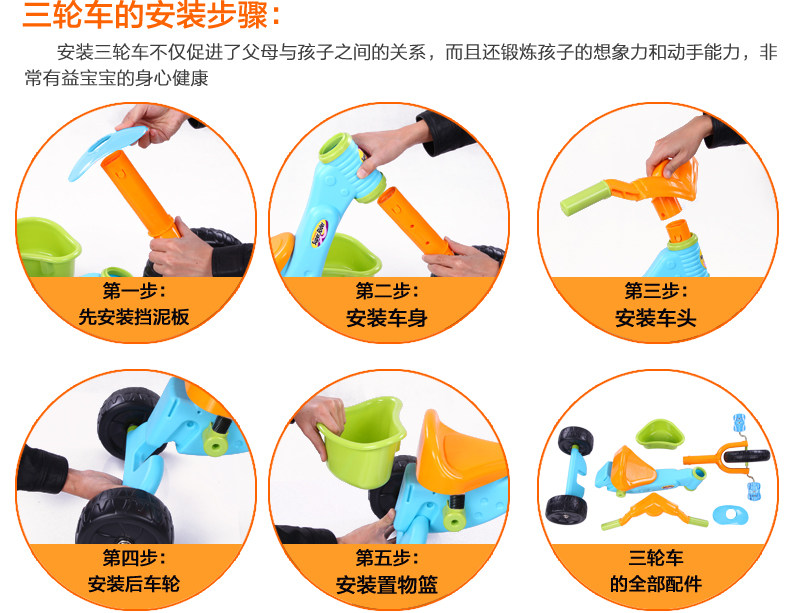 三轮车的安装步骤：

安装三轮车不仅促进了父母与孩子之间的关系，而且还锻炼孩子的想象力和动手能力，非常有益宝宝的身心健康

第一步：
先安装挡泥板

第二步：
安装车身

第三步：
安装车头

第四步：
安装后车轮

第五步：
安装置物篮

三轮车
的全部配件