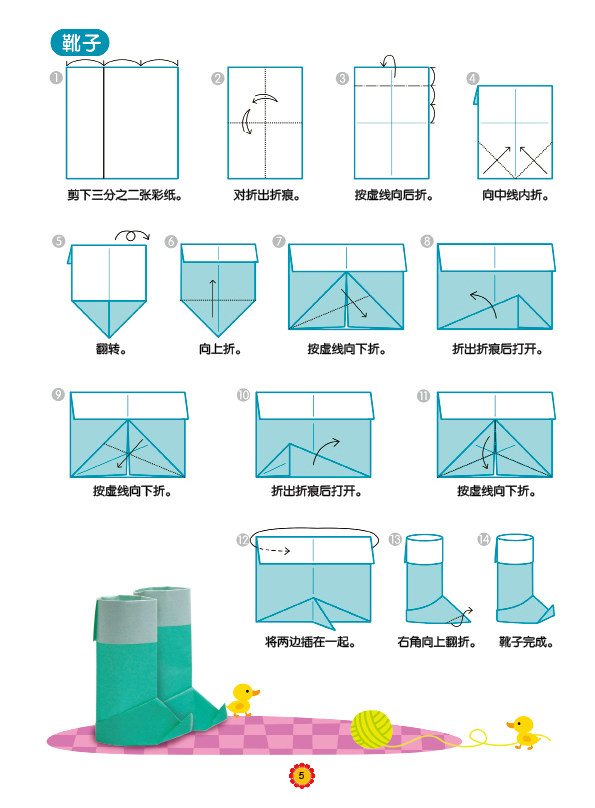 靴子

1
剪下三分之二张彩纸。

2
对折出折痕。

3
按虚线向后折。

4
向中线内折。

5
翻转。

6
向上折。

7
按虚线向下折。

8
折出折痕后打开。

9
按虚线向下折。

10
折出折痕后打开。

11
按虚线向下折。

12
将两边插在一起。

13
右角向上翻折。

14
靴子完成。

5