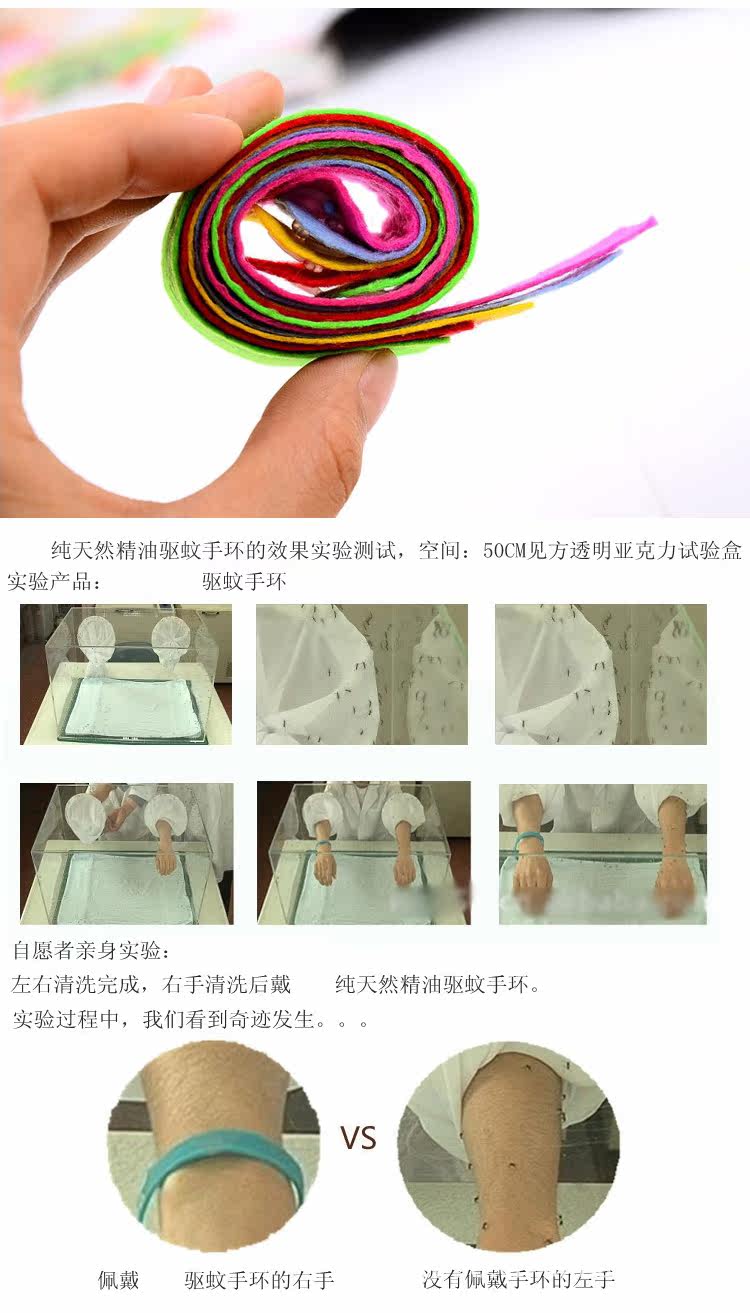 纯天然精油驱蚊手环的效果实验测试，空间：50CM见方透明亚克力试验盒

实验产品：　　　驱蚊手环

自愿者亲身实验：

左右清洗完成，右手清洗后戴　　纯天然精油驱蚊手环。

实验过程中，我们看到奇迹发生。。。

VS

佩戴　　驱蚊手环的右手　　　　没有佩戴手环的左手