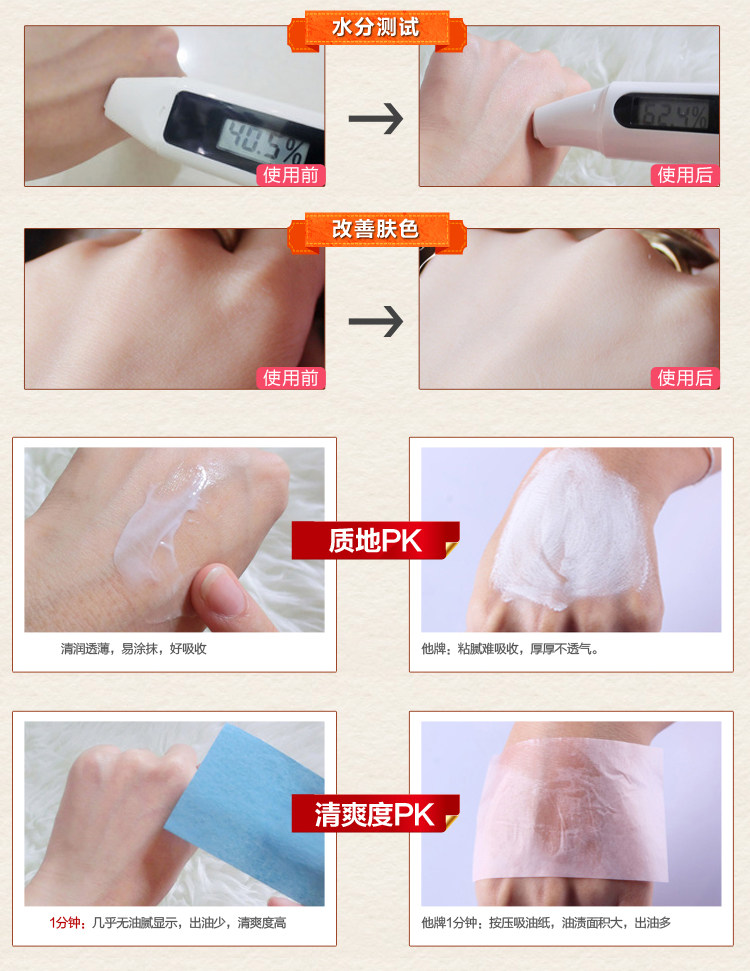 水分测试

40.5%

使用前

62.4%

使用后

改善肤色

使用前

使用后

质地PK

清润透薄，易涂抹，好吸收

他牌：粘腻难吸收，厚厚不透气。

清爽度PK

1分钟：几乎无油腻显示，出油少，清爽度高

他牌1分钟：按压吸油纸，油渍面积大，出油多