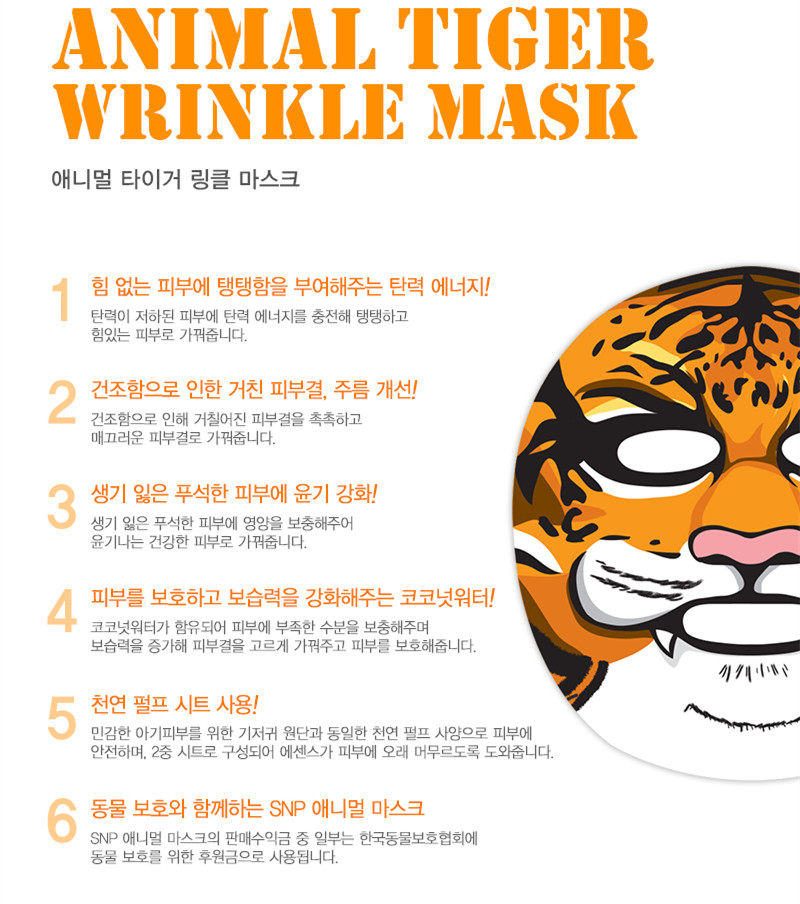 ANIMAL TIGER WRINKLE MASK

애니멀 타이거 링클 마스크

1 힘 없는 피부에 탱탱함을 부여해주는 탄력 에너지!

탄력이 저하된 피부에 탄력 에너지를 충전해 탱탱하고 힘있는 피부로 가꿔줍니다.

2 건조함으로 인한 거친 피부결, 주름 개선!

건조함으로 인해 거칠어진 피부결을 촉촉하고 매끄러운 피부결로 가꿔줍니다.

3 생기 잃은 푸석한 피부에 윤기 강화!

생기 잃은 푸석한 피부에 영양을 보충해주어 윤기나는 건강한 피부로 가꿔줍니다.

4 피부를 보호하고 보습력을 강화해주는 코코넛워터!

코코넛워터가 함유되어 피부에 부족한 수분을 보충해주며 보습력을 증가해 피부결을 고르게 가꿔주고 피부를 보호해줍니다.

5 천연 펄프 시트 사용!

민감한 아기피부를 위한 기저귀 원단과 동일한 천연 펄프 사양으로 피부에 안전하며, 2중 시트로 구성되어 에센스가 피부에 오래 머무르도록 도와줍니다.

6 동물 보호와 함께하는 SNP 애니멀 마스크

SNP 애니멀 마스크의 판매수익금 중 일부는 한국동물보호협회에 동물 보호를 위한 후원금으로 사용됩니다.