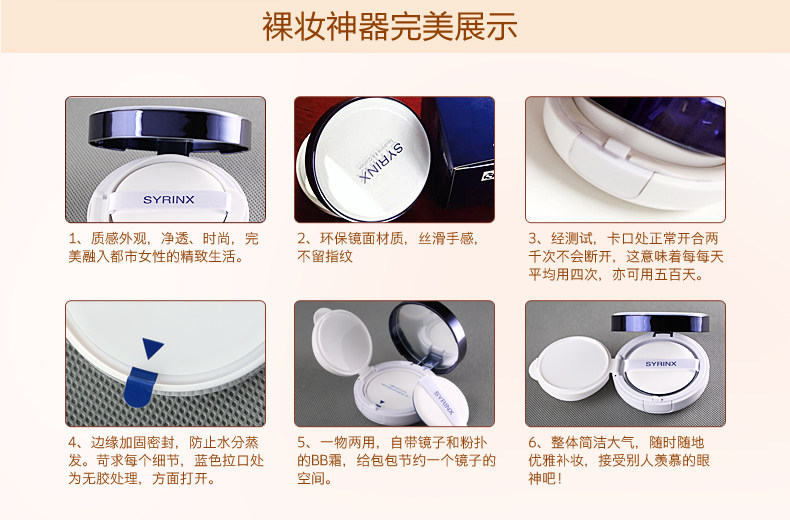 裸妆神器完美展示

SYRINX

1、质感外观，净透、时尚，完美融入都市女性的精致生活。

SYRINX

2、环保镜面材质，丝滑手感，不留指纹

3、经测试，卡口处正常开合两千次不会断开，这意味着每每天平均用四次，亦可用五百天。

4、边缘加固密封，防止水分蒸发。苛求每个细节，蓝色拉口处为无胶处理，方面打开。

SYRINX

5、一物两用，自带镜子和粉扑的BB霜，给包包节约一个镜子的空间。

SYRINX

6、整体简洁大气，随时随地优雅补妆，接受别人羡慕的眼神吧！