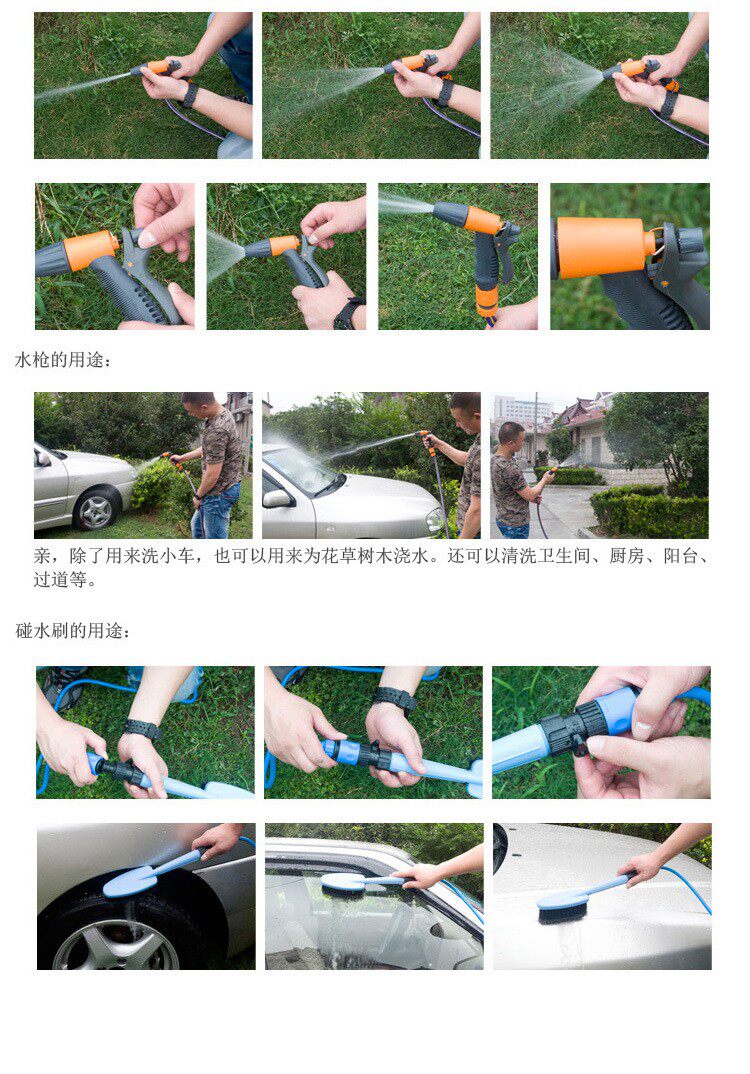 水枪的用途：

亲，除了用来洗小车，也可以用来为花草树木浇水。还可以清洗卫生间、厨房、阳台、过道等。

碰水刷的用途：