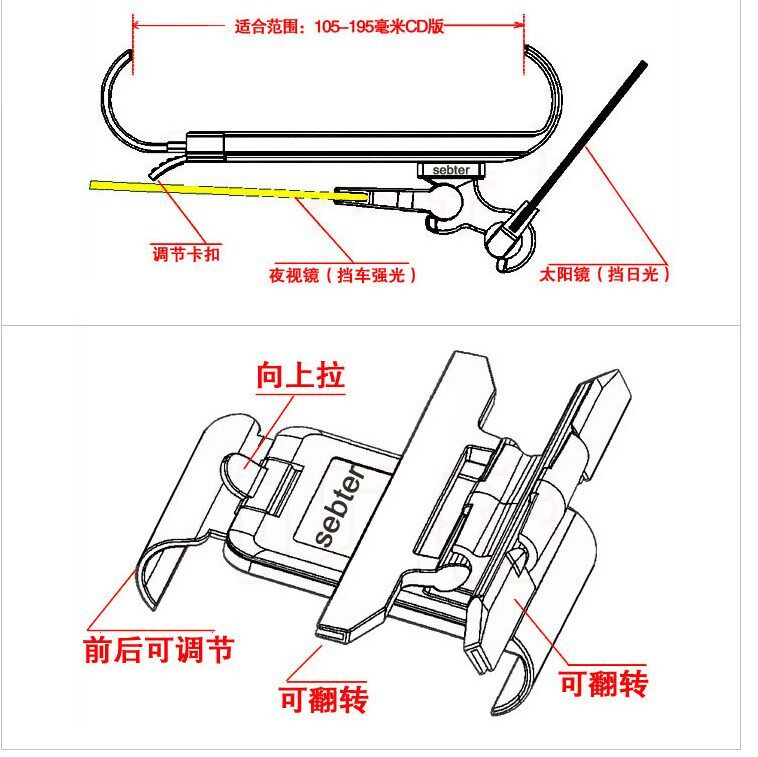 适合范围：105-195毫米CD版

sebter

调节卡扣

夜视镜（挡车强光）

太阳镜（挡日光）

向上拉

sebter

前后可调节

可翻转

可翻转