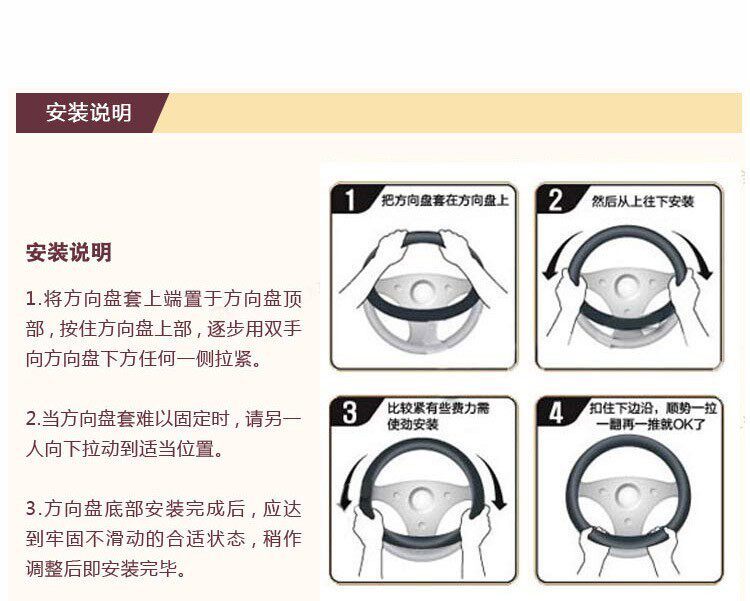 安装说明

安装说明

1.将方向盘套上端置于方向盘顶部，按住方向盘上部，逐步用双手向方向盘下方任何一侧拉紧。

2.当方向盘套难以固定时，请另一人向下拉动到适当位置。

3.方向盘底部安装完成后，应达到牢固不滑动的合适状态，稍作调整后即安装完毕。

1 把方向盘套在方向盘上

2 然后从上往下安装

3 比较紧有些费力需使劲安装

4 扣住下边沿，顺势一拉一翻再一推就OK了