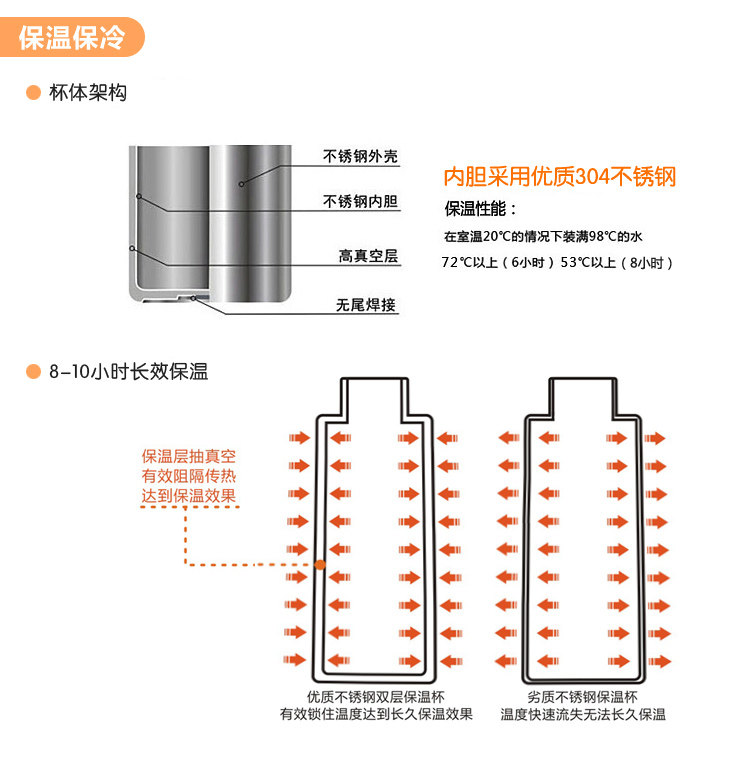 保温保冷

杯体架构

不锈钢外壳
不锈钢内胆
高真空层
无尾焊接

内胆采用优质304不锈钢
保温性能：
在室温20℃的情况下装满98℃的水
72℃以上（6小时）53℃以上（8小时）

8-10小时长效保温

保温层抽真空
有效阻隔传热
达到保温效果

优质不锈钢双层保温杯
有效锁住温度达到长久保温效果

劣质不锈钢保温杯
温度快速流失无法长久保温