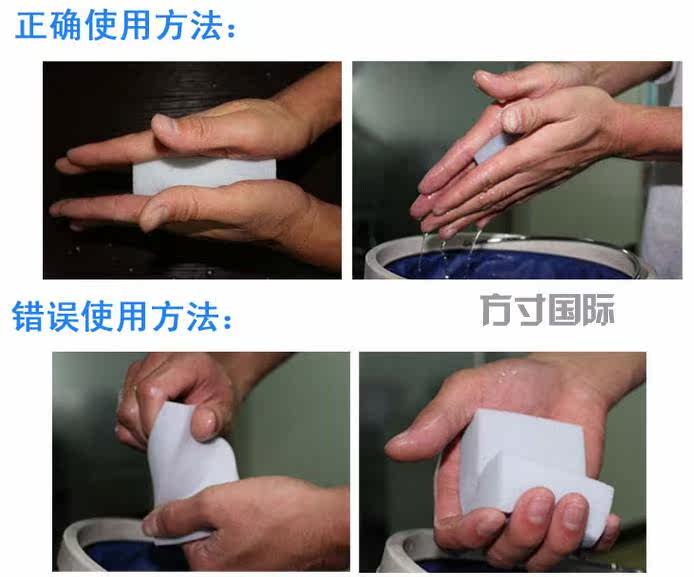 正确使用方法：

错误使用方法：

方寸国际