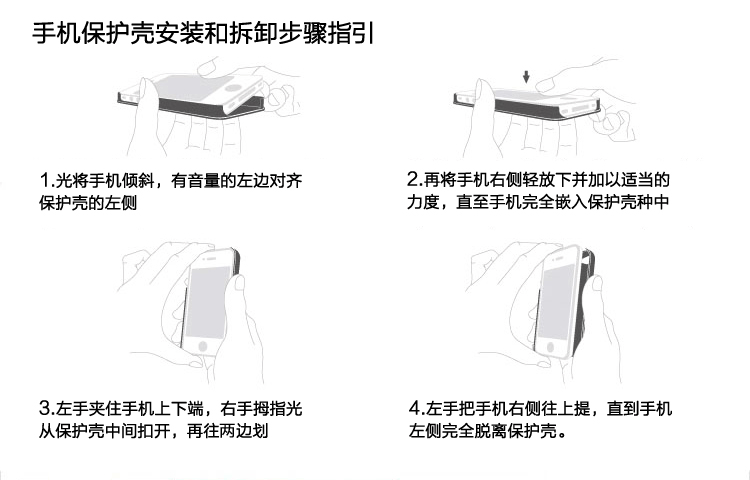 手机保护壳安装和拆卸步骤指引

1.光将手机倾斜，有音量的左边对齐保护壳的左侧

2.再将手机右侧轻放下并加以适当的力度，直至手机完全嵌入保护壳种中

3.左手夹住手机上下端，右手拇指光从保护壳中间扣开，再往两边划

4.左手把手机右侧往上提，直到手机左侧完全脱离保护壳。