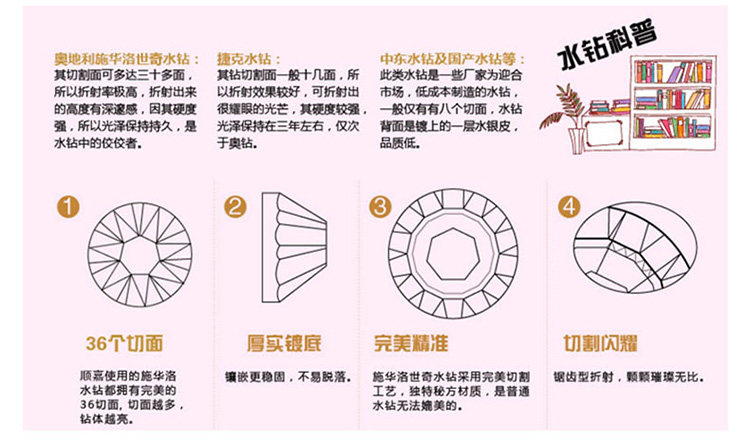 奥地利施华洛世奇水钻：
其切割面可多达三十多面，所以折射率极高，折射出来的高度有深邃感，因其硬度强，所以光泽保持持久，是水钻中的佼佼者。

捷克水钻：
其钻切割面一般十几面，所以折射效果较好，可折射出很耀眼的光芒，其硬度较强，光泽保持在三年左右，仅次于奥钻。

中东水钻及国产水钻等：
此类水钻是一些厂家为迎合市场，低成本制造的水钻，一般仅有有八个切面，水钻背面是镀上的一层水银皮，品质低。

水钻科普

1
36个切面
顺嘉使用的施华洛水钻都拥有完美的36切面，切面越多，钻体越亮。

2
厚实镀底
镶嵌更稳固，不易脱落。

3
完美精准
施华洛世奇水钻采用完美切割工艺，独特秘方材质，是普通水钻无法媲美的。

4
切割闪耀
锯齿型折射，颗颗璀璨无比。