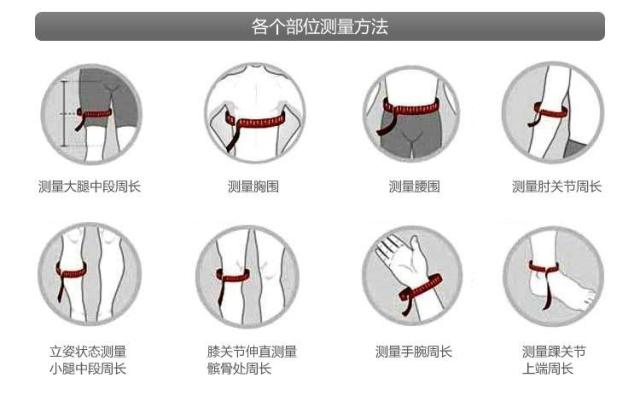 各个部位测量方法

测量大腿中段周长

测量胸围

测量腰围

测量肘关节周长

立姿状态测量
小腿中段周长

膝关节伸直测量
髌骨处周长

测量手腕周长

测量踝关节
上端周长