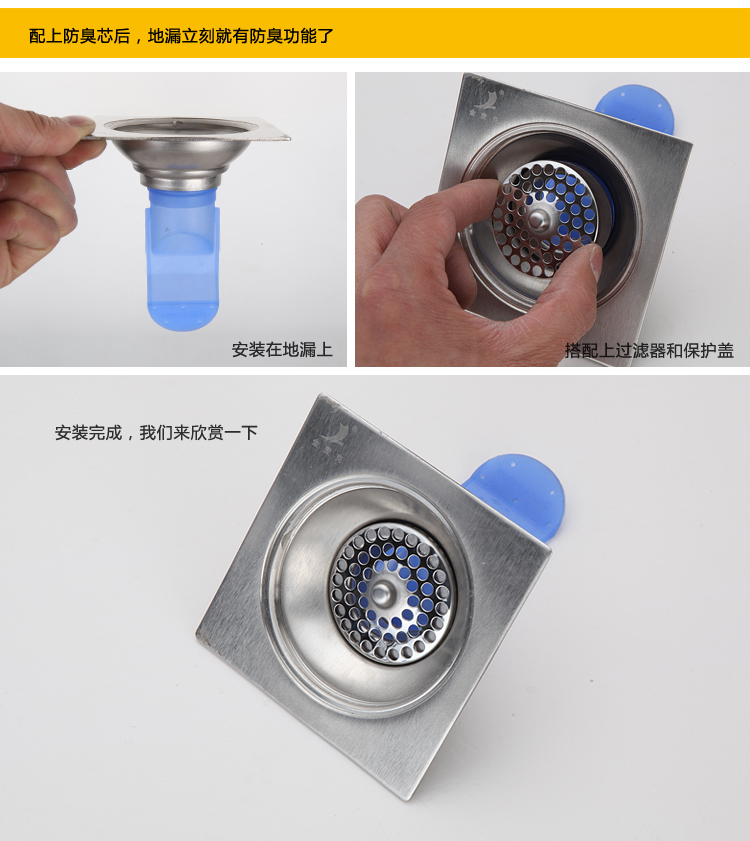 配上防臭芯后，地漏立刻就有防臭功能了

安装在地漏上

搭配上过滤器和保护盖

安装完成，我们来欣赏一下