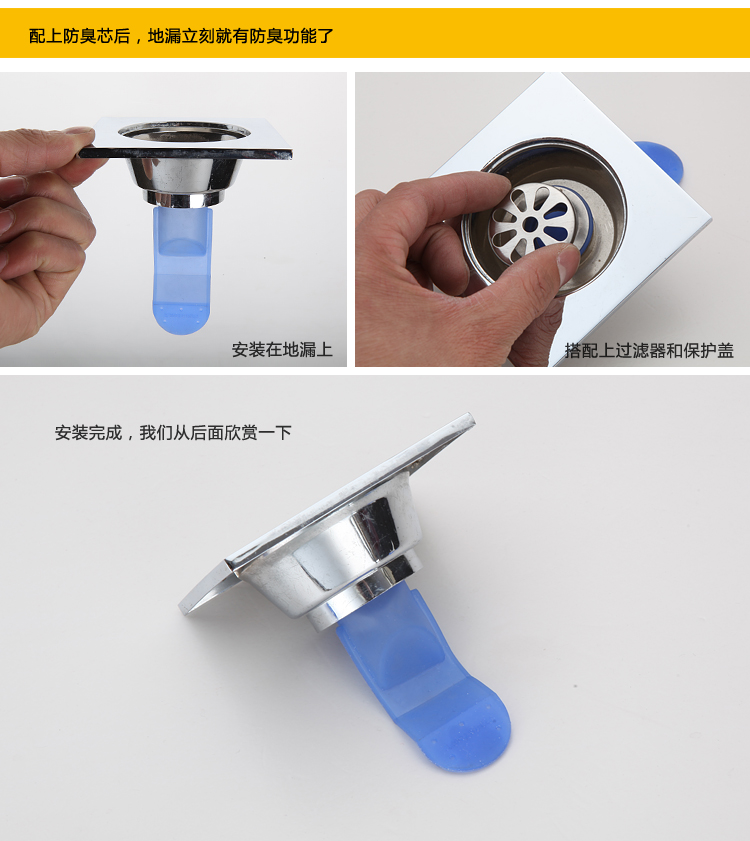 配上防臭芯后，地漏立刻就有防臭功能了

安装在地漏上

搭配上过滤器和保护盖

安装完成，我们从后面欣赏一下