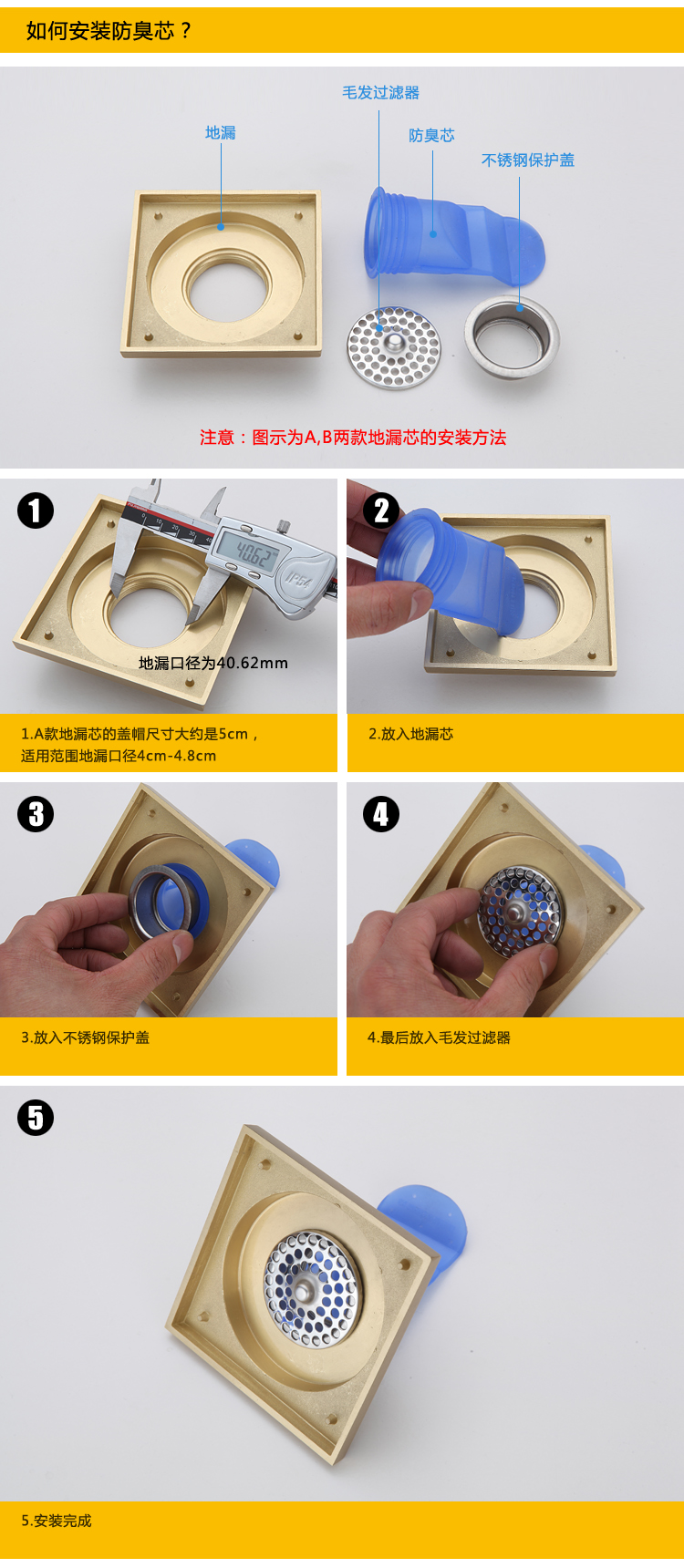 如何安装防臭芯？

毛发过滤器

地漏

防臭芯

不锈钢保护盖

注意：图示为A,B两款地漏芯的安装方法

1

40.62

IP54

地漏口径为40.62mm

1.A款地漏芯的盖帽尺寸大约是5cm，适用范围地漏口径4cm-4.8cm

2

2.放入地漏芯

3

3.放入不锈钢保护盖

4

4.最后放入毛发过滤器

5

5.安装完成