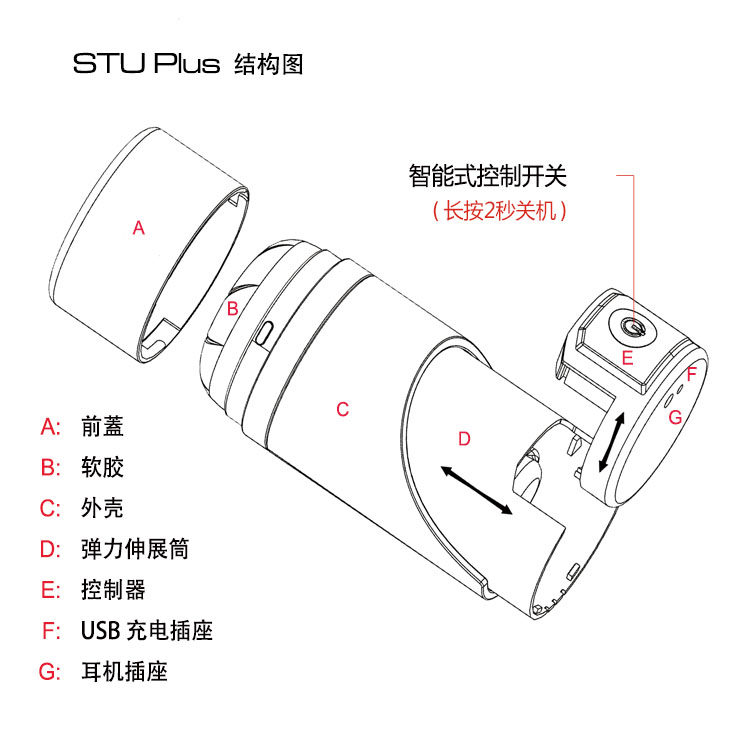 STU Plus 结构图

智能式控制开关
（长按2秒关机）

A

B

C

D

E

F

G

A: 前盖
B: 软胶
C: 外壳
D: 弹力伸展筒
E: 控制器
F: USB 充电插座
G: 耳机插座