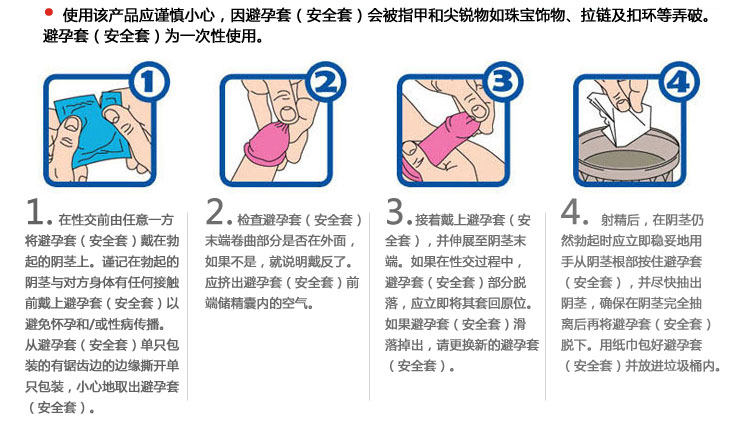 使用该产品应谨慎小心，因避孕套（安全套）会被指甲和尖锐物如珠宝饰物、拉链及扣环等弄破。避孕套（安全套）为一次性使用。

1

2

3

4

1. 在性交前由任意一方将避孕套（安全套）戴在勃起的阴茎上。谨记在勃起的阴茎与对方身体有任何接触前戴上避孕套（安全套）以避免怀孕和/或性病传播。从避孕套（安全套）单只包装的有锯齿边的边缘撕开单只包装，小心地取出避孕套（安全套）。

2. 检查避孕套（安全套）末端卷曲部分是否在外面，如果不是，就说明戴反了。应挤出避孕套（安全套）前端储精囊内的空气。

3. 接着戴上避孕套（安全套），并伸展至阴茎末端。如果在性交过程中，避孕套（安全套）部分脱落，应立即将其套回原位。如果避孕套（安全套）滑落掉出，请更换新的避孕套（安全套）。

4. 射精后，在阴茎仍然勃起时应立即稳妥地用手从阴茎根部按住避孕套（安全套），并尽快抽出阴茎，确保在阴茎完全抽离后再将避孕套（安全套）脱下。用纸巾包好避孕套（安全套）并放进垃圾桶内。