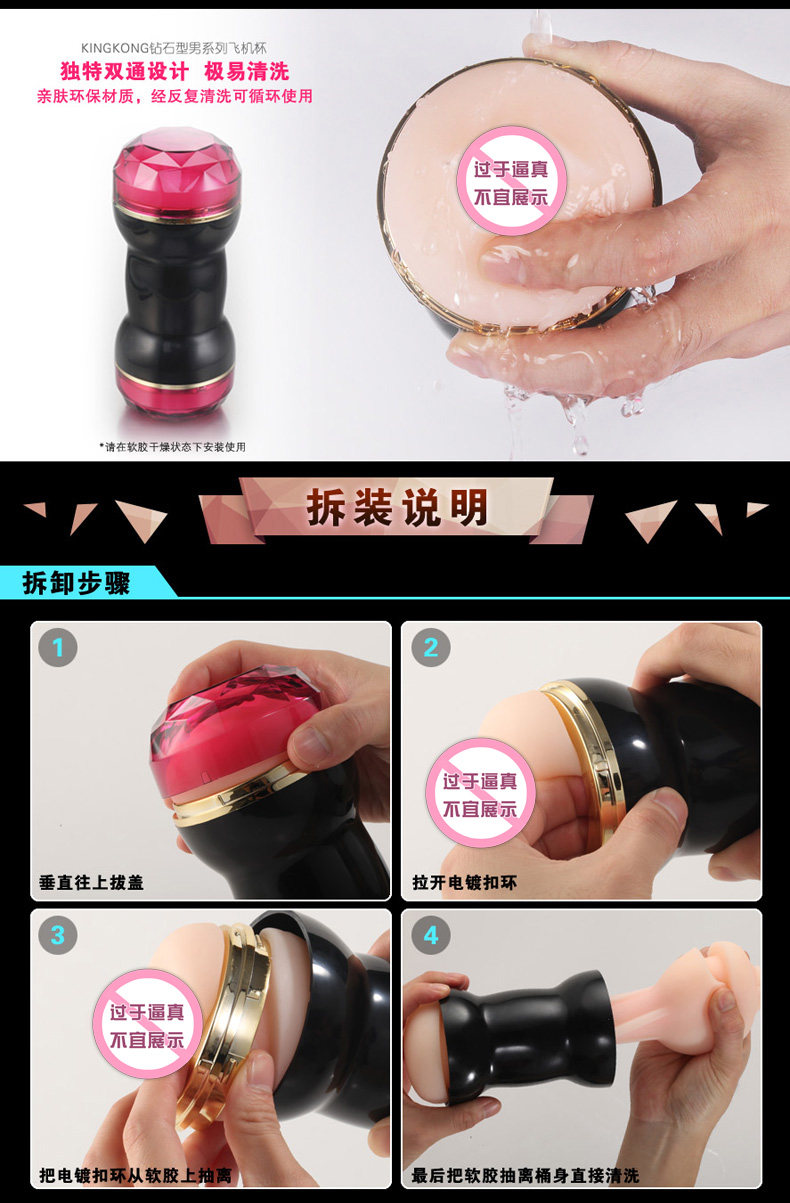 KINGKONG钻石型男系列飞机杯
独特双通设计 极易清洗
亲肤环保材质，经反复清洗可循环使用

过于逼真
不宜展示

*请在软胶干燥状态下安装使用

拆装说明

拆卸步骤

1
垂直往上拔盖

2
过于逼真
不宜展示
拉开电镀扣环

3
过于逼真
不宜展示
把电镀扣环从软胶上抽离

4
最后把软胶抽离桶身直接清洗