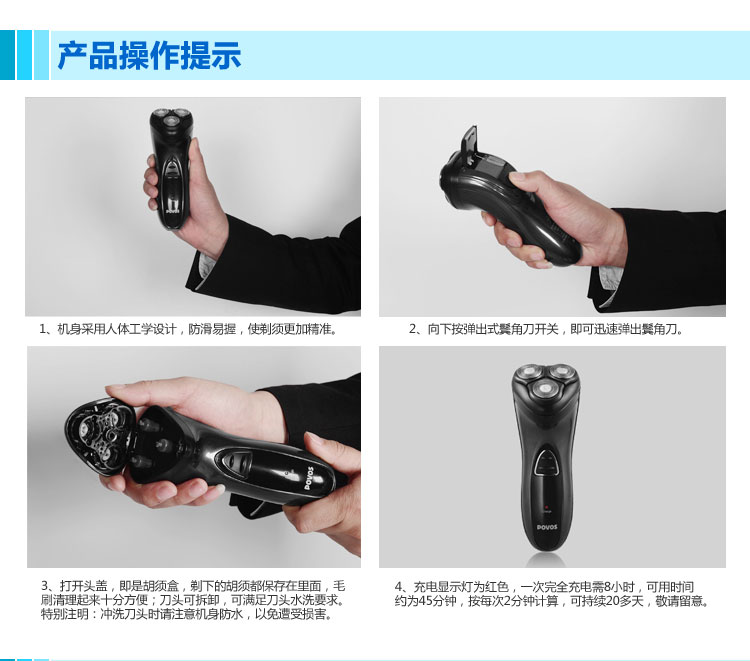 产品操作提示

POVOS

1、机身采用人体工学设计，防滑易握，使剃须更加精准。

2、向下按弹出式鬓角刀开关，即可迅速弹出鬓角刀。

POVOS

3、打开头盖，即是胡须盒，剃下的胡须都保存在里面，毛刷清理起来十分方便；刀头可拆卸，可满足刀头水洗要求。特别注明：冲洗刀头时请注意机身防水，以免遭受损害。

POVOS

4、充电显示灯为红色，一次完全充电需8小时，可用时间约为45分钟，按每次2分钟计算，可持续20多天，敬请留意。