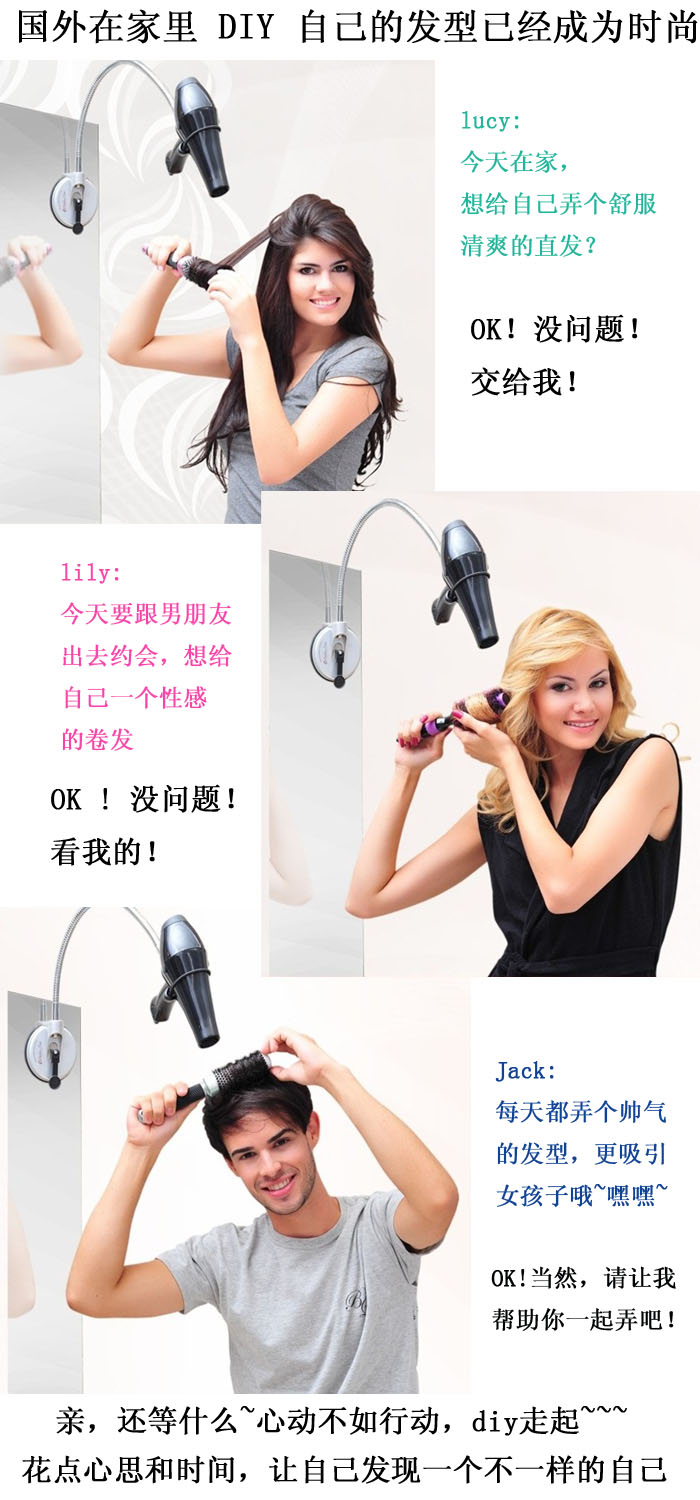 国外在家里 DIY 自己的发型已经成为时尚

lucy:
今天在家，
想给自己弄个舒服
清爽的直发？

OK！没问题！
交给我！

lily:
今天要跟男朋友
出去约会，想给
自己一个性感
的卷发

OK ！没问题！
看我的！

Jack:
每天都弄个帅气
的发型，更吸引
女孩子哦~嘿嘿~

OK!当然，请让我
帮助你一起弄吧！

亲，还等什么~心动不如行动，diy走起~~~
花点心思和时间，让自己发现一个不一样的自己