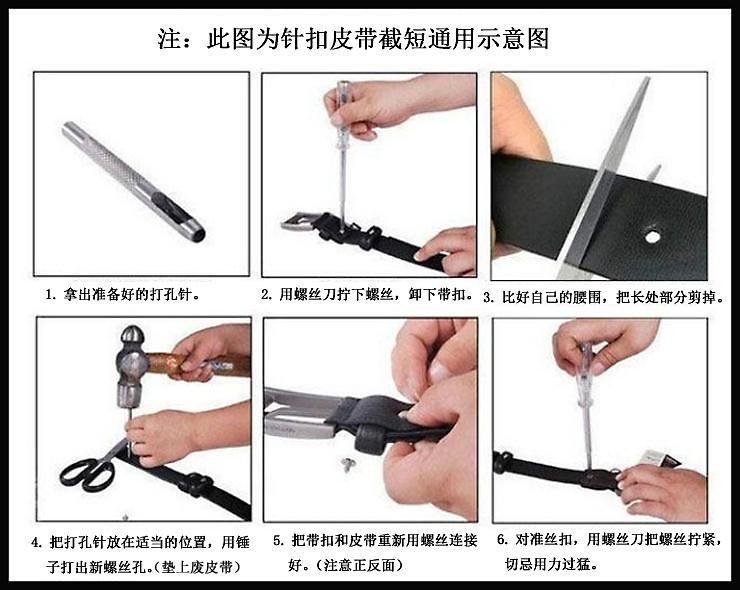 注：此图为针扣皮带截短通用示意图

1. 拿出准备好的打孔针。

2. 用螺丝刀拧下螺丝，卸下带扣。

3. 比好自己的腰围，把长处部分剪掉。

4. 把打孔针放在适当的位置，用锤子打出新螺丝孔。(垫上废皮带)

5. 把带扣和皮带重新用螺丝连接好。(注意正反面)

6. 对准丝扣，用螺丝刀把螺丝拧紧，切忌用力过猛。