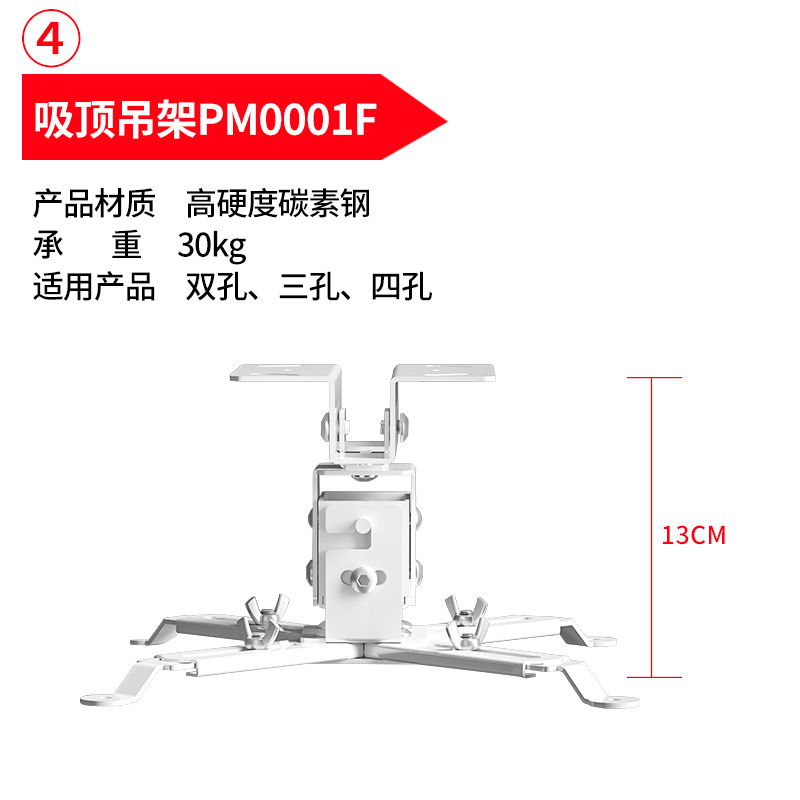 ④

吸顶吊架PM0001F

产品材质 高硬度碳素钢
承 重 30kg
适用产品 双孔、三孔、四孔

13CM