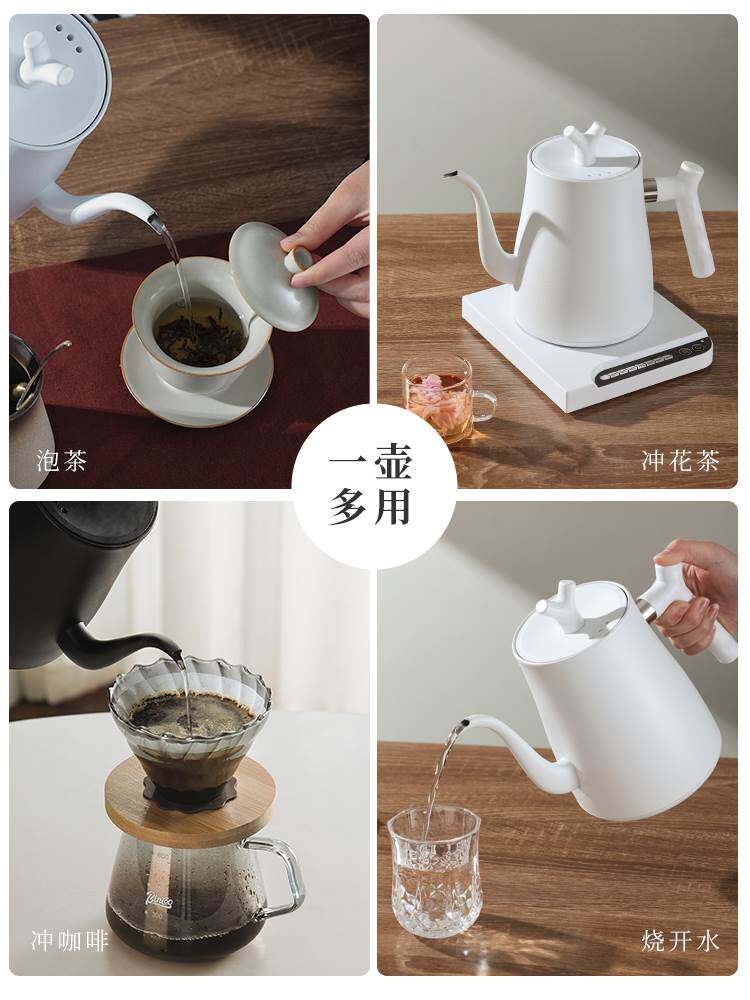 泡茶

冲花茶

一壶多用

冲咖啡

烧开水