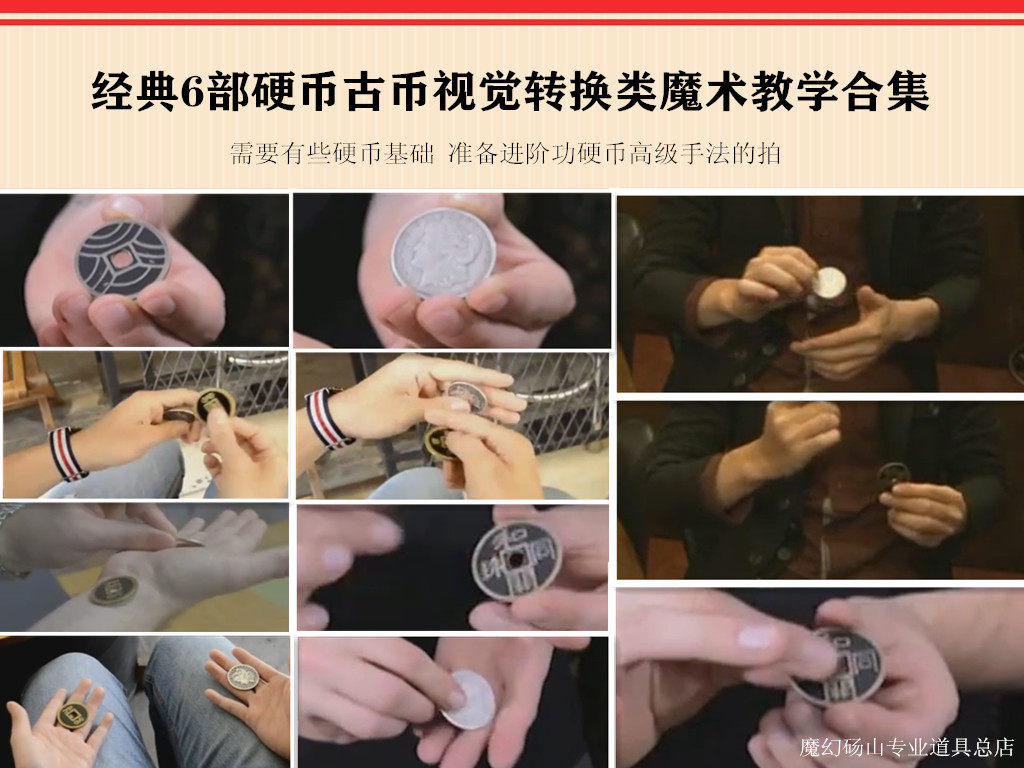 经典6部硬币古币视觉转换类魔术教学合集

需要有些硬币基础 准备进阶功硬币高级手法的拍

魔幻砀山专业道具总店