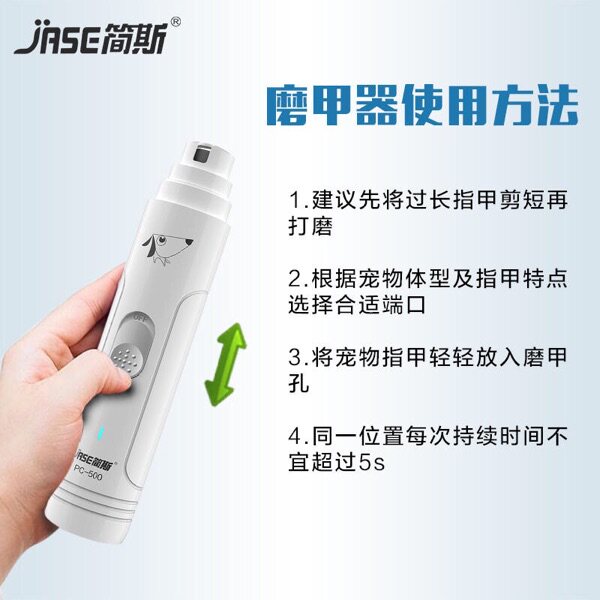 JASE简斯®

磨甲器使用方法

1.建议先将过长指甲剪短再打磨

2.根据宠物体型及指甲特点选择合适端口

3.将宠物指甲轻轻放入磨甲孔

4.同一位置每次持续时间不宜超过5s

OFF

JASE简斯®
PC-500