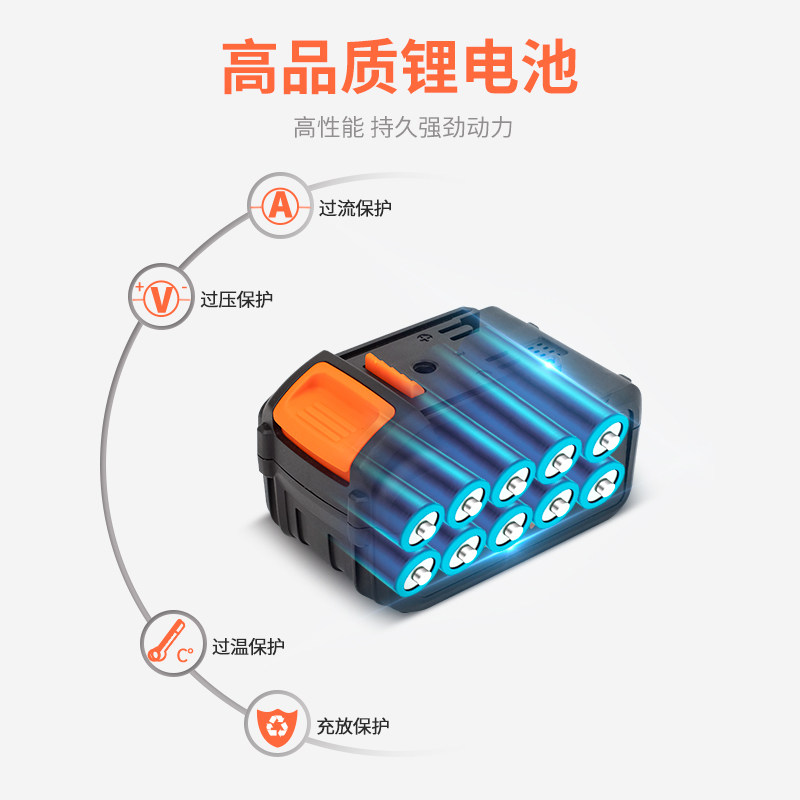 高品质锂电池

高性能 持久强劲动力

A 过流保护

+ V - 过压保护

C° 过温保护

充放保护