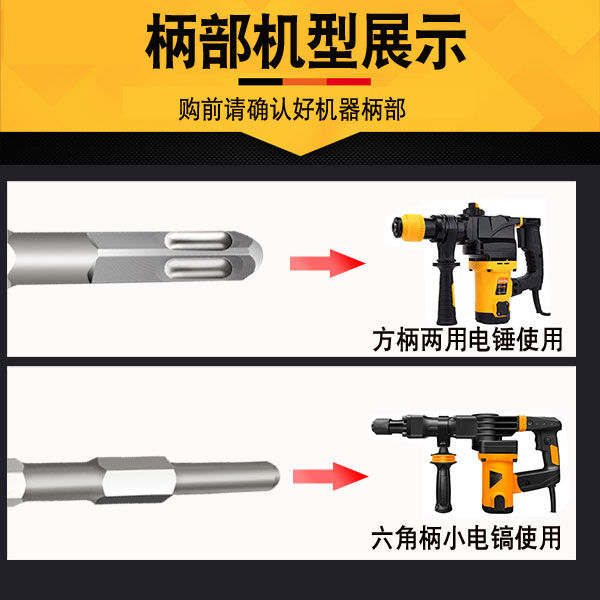 柄部机型展示

购前请确认好机器柄部

方柄两用电锤使用

六角柄小电镐使用