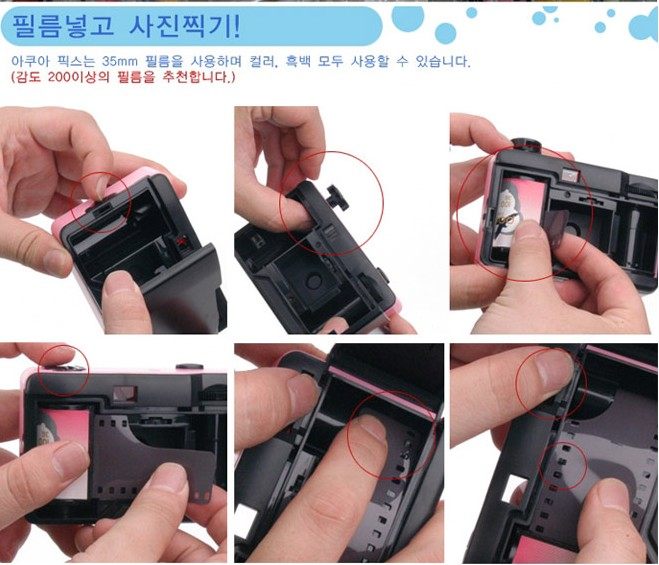 필름넣고 사진찍기!

아쿠아 픽스는 35mm 필름을 사용하며 컬러, 흑백 모두 사용할 수 있습니다.
(감도 200이상의 필름을 추천합니다.)