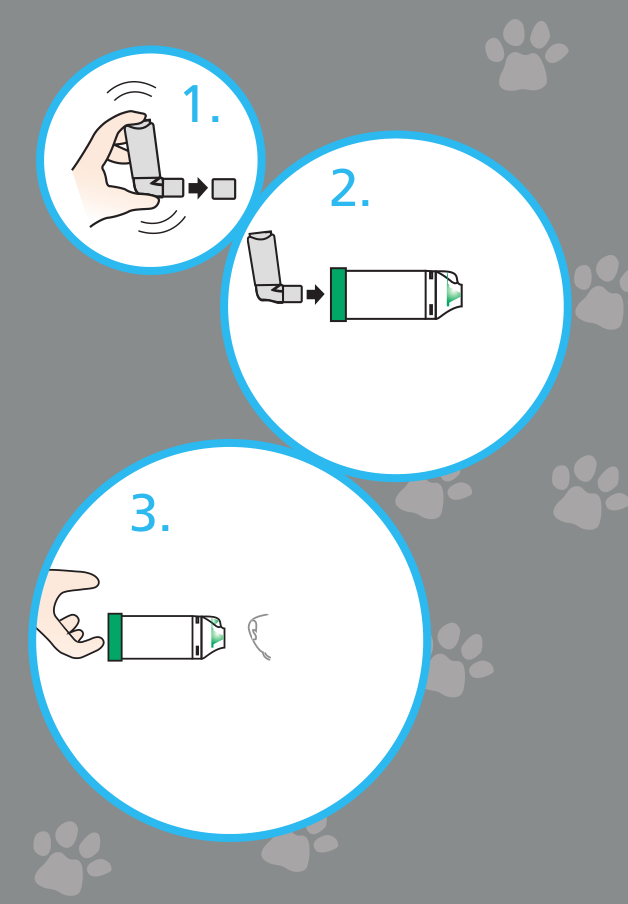 1.

2.

3.