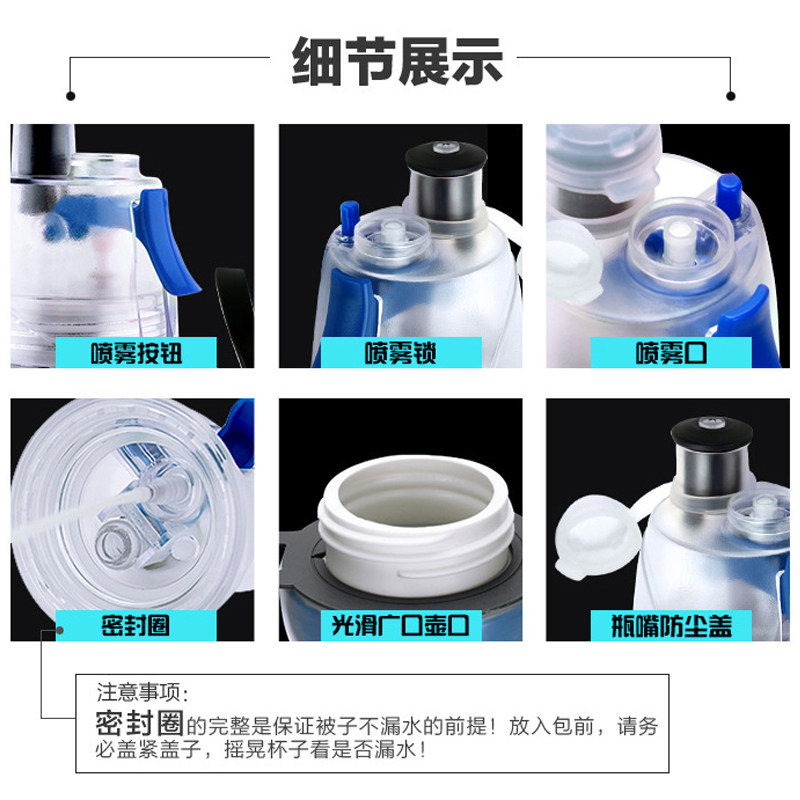 细节展示

喷雾按钮

喷雾锁

喷雾口

密封圈

光滑广口壶口

瓶嘴防尘盖

注意事项:
密封圈的完整是保证被子不漏水的前提！放入包前，请务必盖紧盖子，摇晃杯子看是否漏水！