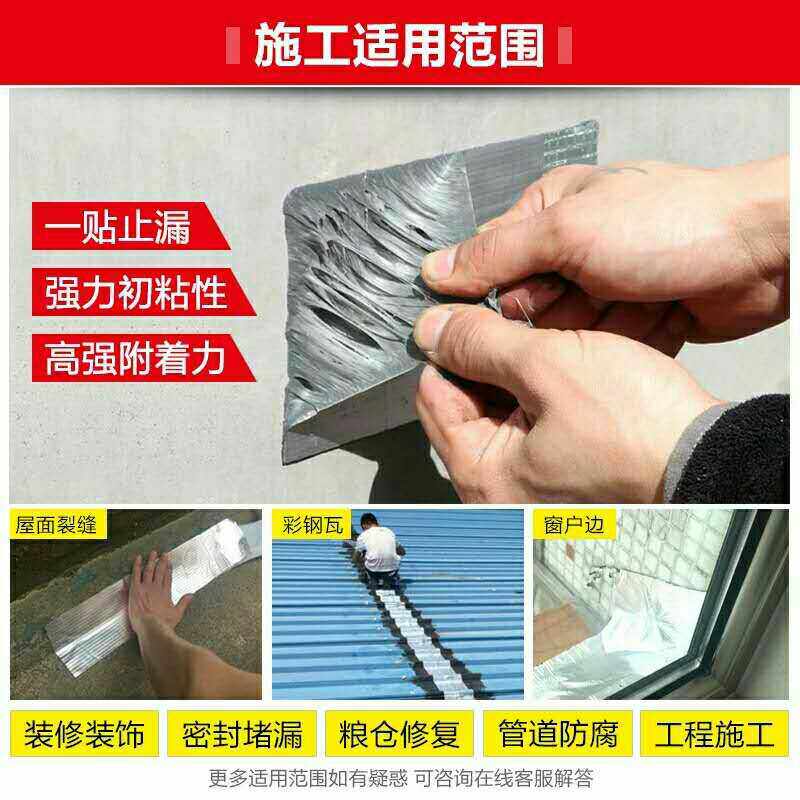 施工适用范围

一贴止漏

强力初粘性

高强附着力

屋面裂缝

彩钢瓦

窗户边

装修装饰

密封堵漏

粮仓修复

管道防腐

工程施工

更多适用范围如有疑惑 可咨询在线客服解答