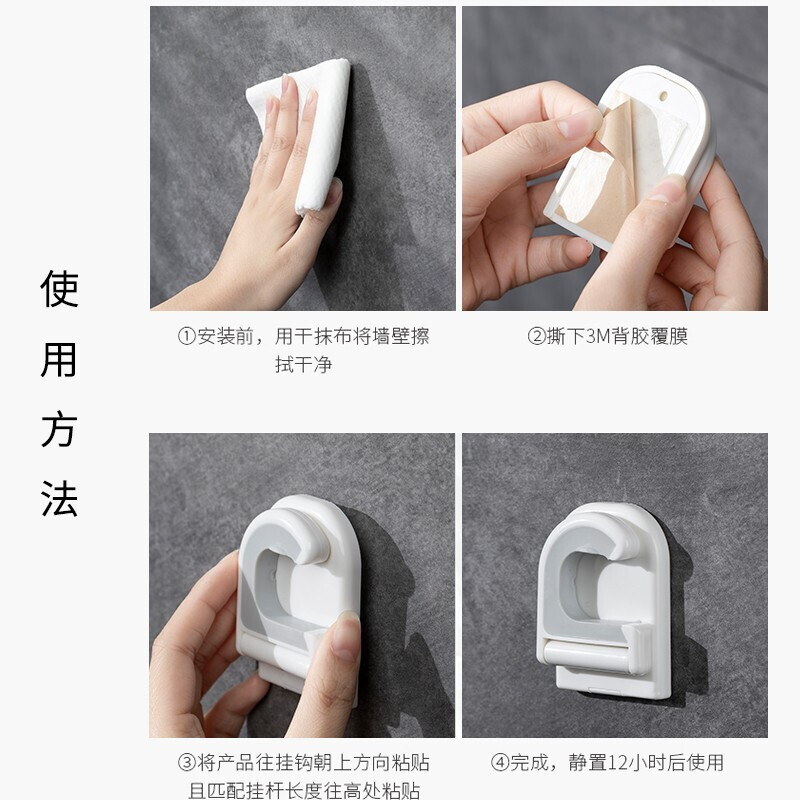 使用方法

①安装前，用干抹布将墙壁擦拭干净

②撕下3M背胶覆膜

③将产品往挂钩朝上方向粘贴且匹配挂杆长度往高处粘贴

④完成，静置12小时后使用