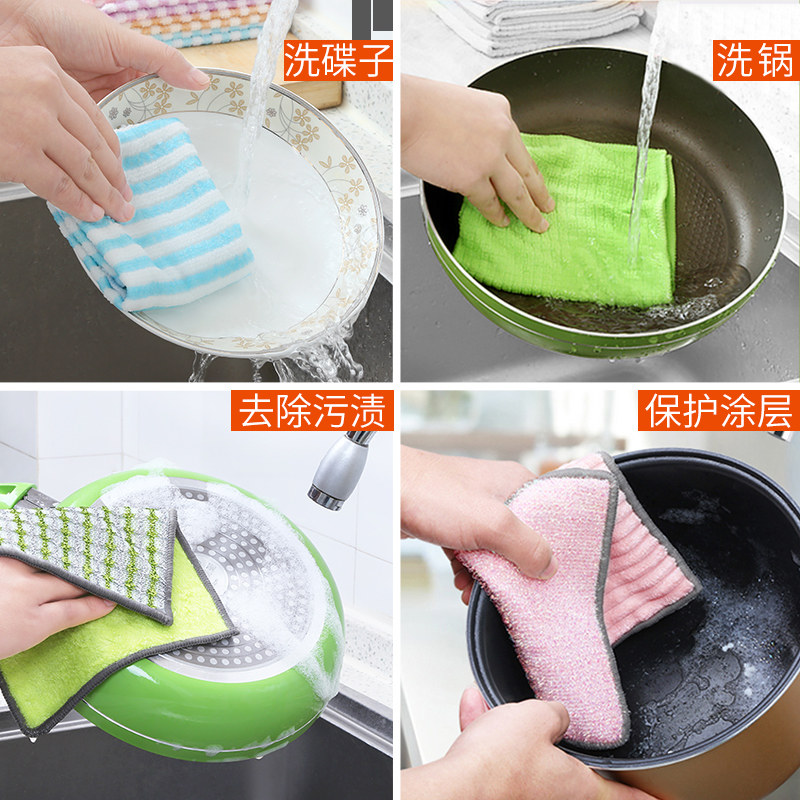 洗碟子

洗锅

去除污渍

保护涂层