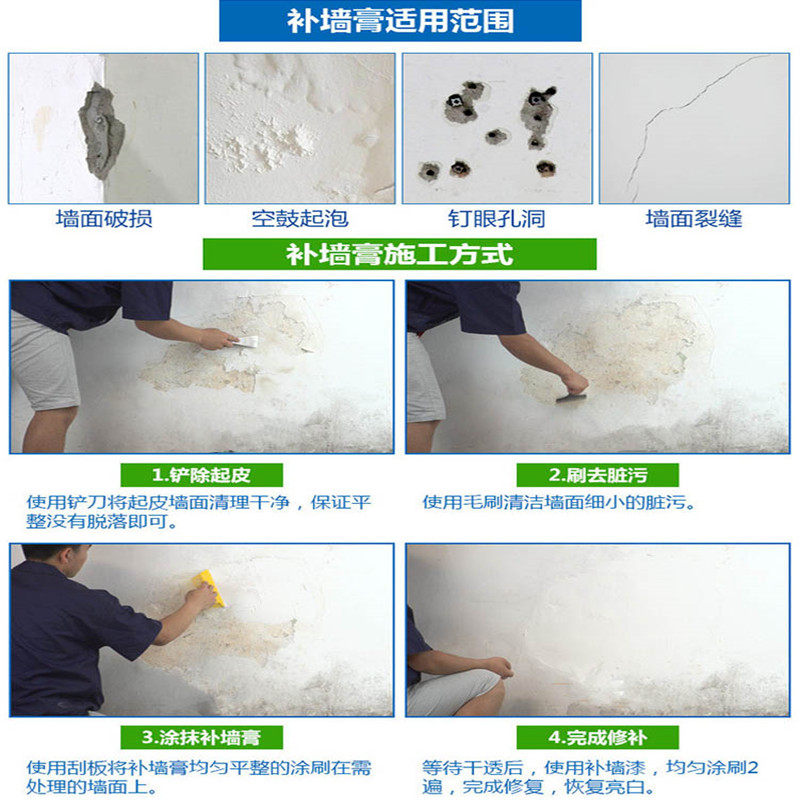 补墙膏适用范围

墙面破损

空鼓起泡

钉眼孔洞

墙面裂缝

补墙膏施工方式

1.铲除起皮

使用铲刀将起皮墙面清理干净，保证平整没有脱落即可。

2.刷去脏污

使用毛刷清洁墙面细小的脏污。

3.涂抹补墙膏

使用刮板将补墙膏均匀平整的涂刷在需处理的墙面上。

4.完成修补

等待干透后，使用补墙漆，均匀涂刷2遍，完成修复，恢复亮白。