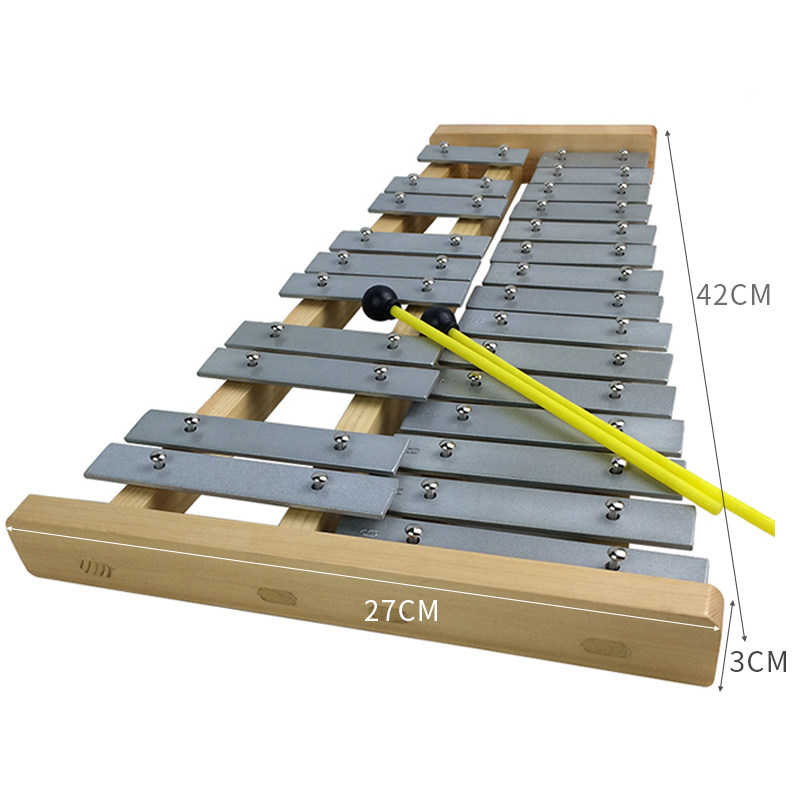 42CM

27CM

3CM