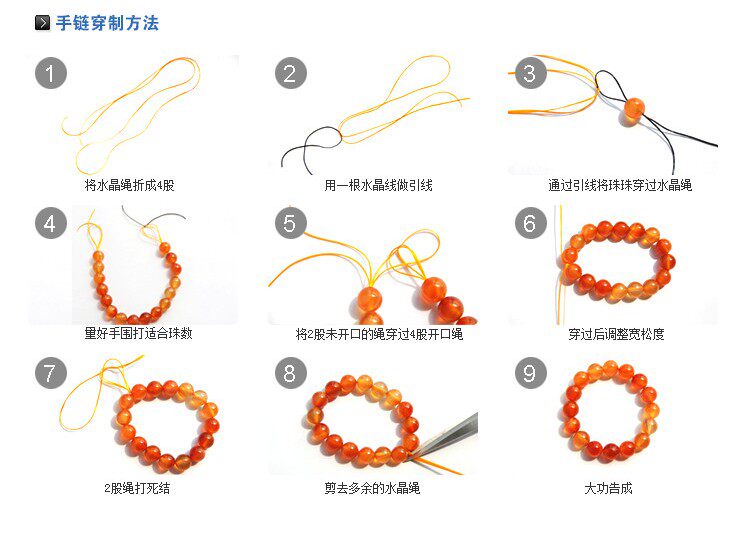 手链穿制方法

1
将水晶绳折成4股

2
用一根水晶线做引线

3
通过引线将珠珠穿过水晶绳

4
量好手围打适合珠数

5
将2股未开口的绳穿过4股开口绳

6
穿过后调整宽松度

7
2股绳打死结

8
剪去多余的水晶绳

9
大功告成