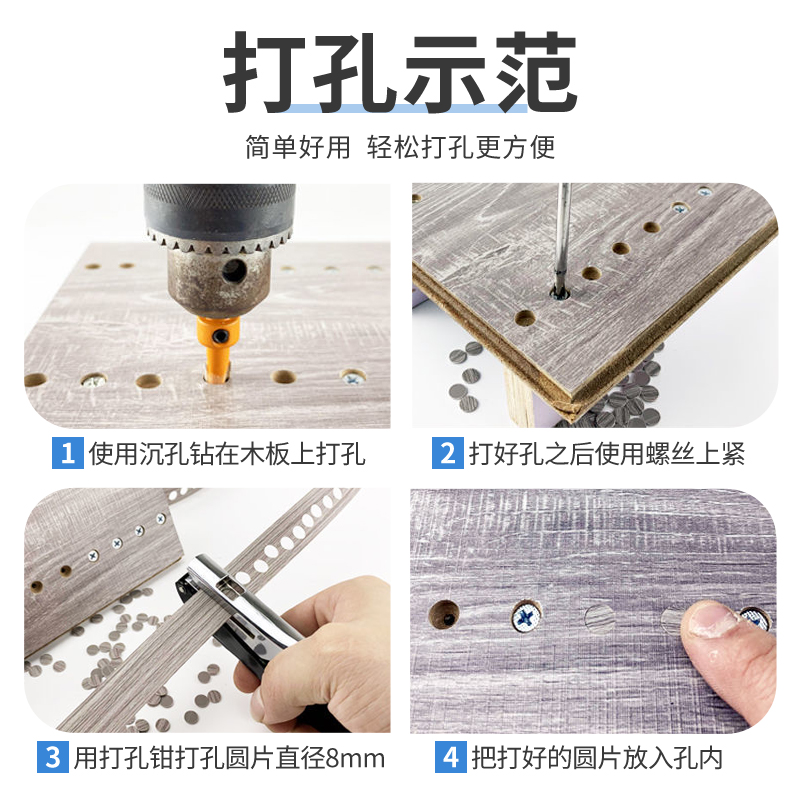 打孔示范

简单好用 轻松打孔更方便

1 使用沉孔钻在木板上打孔

2 打好孔之后使用螺丝上紧

3 用打孔钳打孔圆片直径8mm

4 把打好的圆片放入孔内