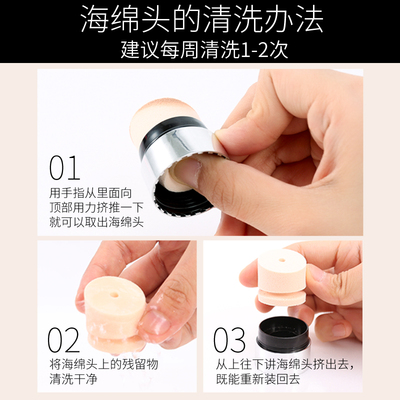 海绵头的清洗办法
建议每周清洗1-2次

01
用手指从里面向顶部用力挤推一下就可以取出海绵头

02
将海绵头上的残留物清洗干净

03
从上往下讲海绵头挤出去，既能重新装回去