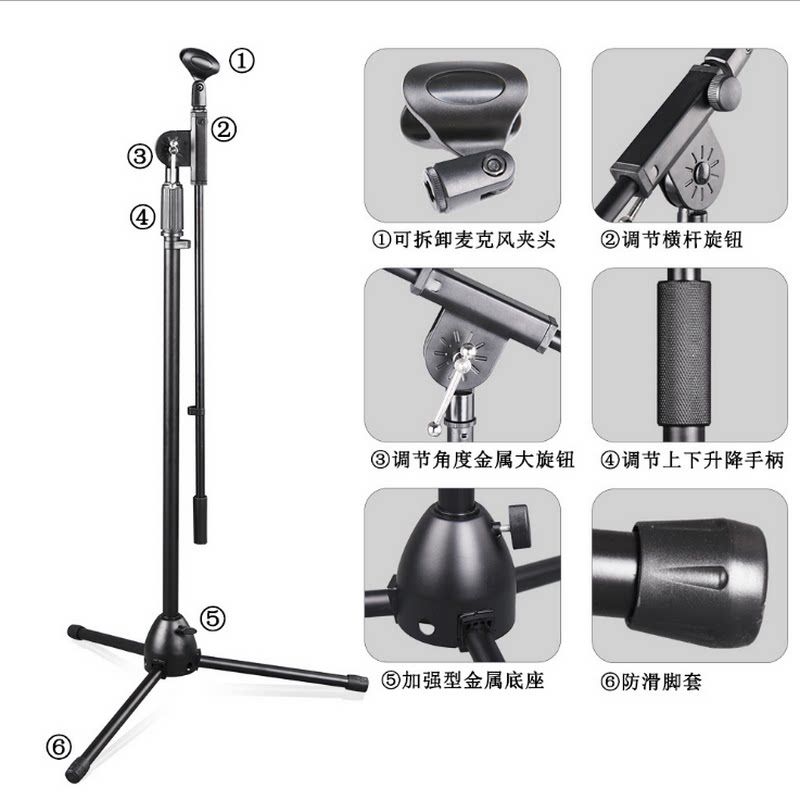 ①
②
③
④
⑤
⑥

①可拆卸麦克风夹头
②调节横杆旋钮
③调节角度金属大旋钮
④调节上下升降手柄
⑤加强型金属底座
⑥防滑脚套