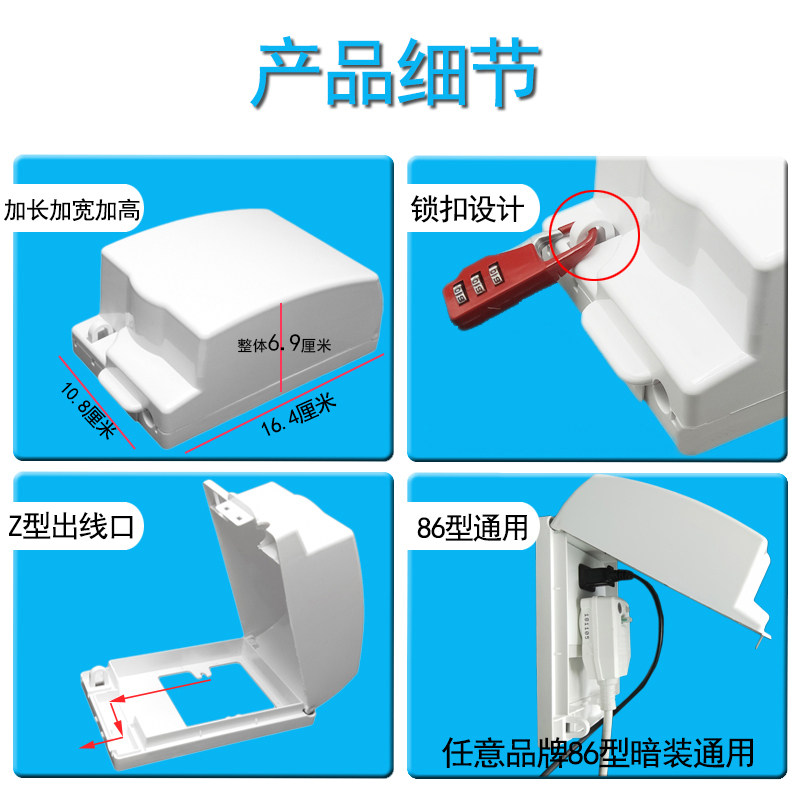 产品细节

加长加宽加高

整体6.9厘米

10.8厘米

16.4厘米

锁扣设计

Z型出线口

86型通用

任意品牌86型暗装通用