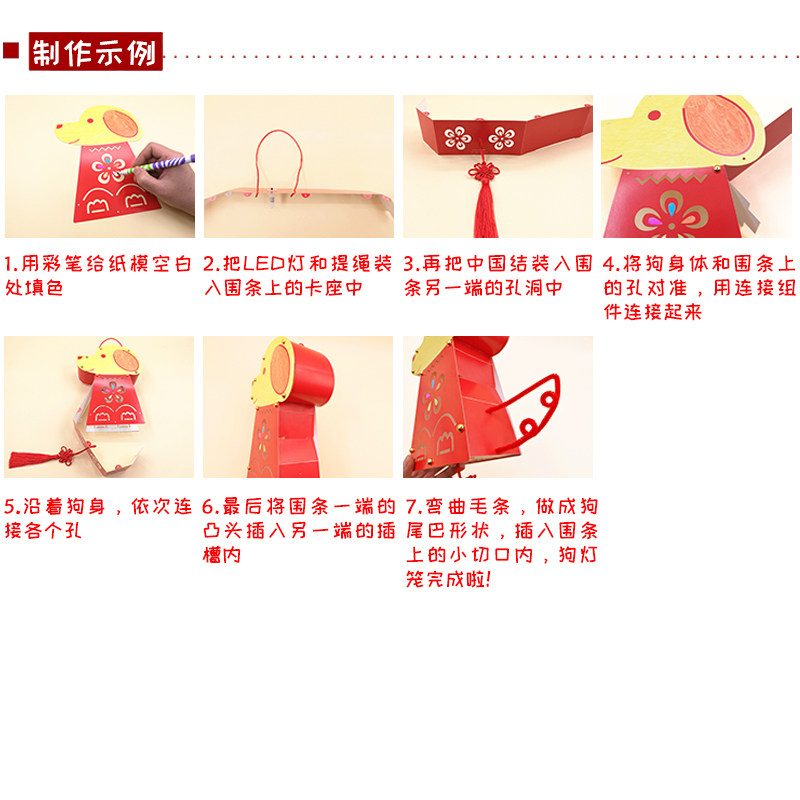 制作示例

1.用彩笔给纸模空白处填色

2.把LED灯和提绳装入围条上的卡座中

3.再把中国结装入围条另一端的孔洞中

4.将狗身体和围条上的孔对准，用连接组件连接起来

5.沿着狗身，依次连接各个孔

6.最后将围条一端的凸头插入另一端的插槽内

7.弯曲毛条，做成狗尾巴形状，插入围条上的小切口内，狗灯笼完成啦!