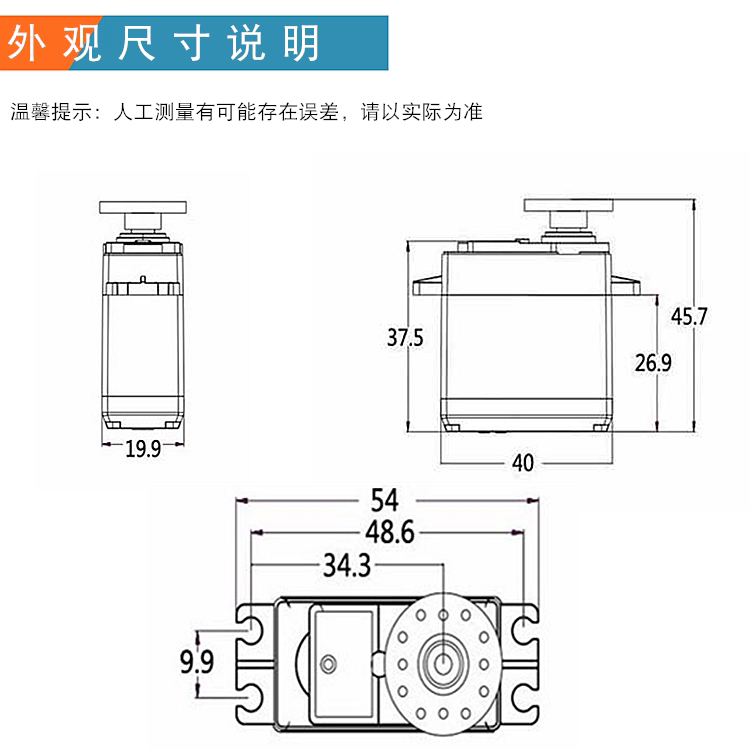 外观尺寸说明

温馨提示：人工测量有可能存在误差，请以实际为准

19.9

37.5

26.9

45.7

40

54

48.6

34.3

9.9