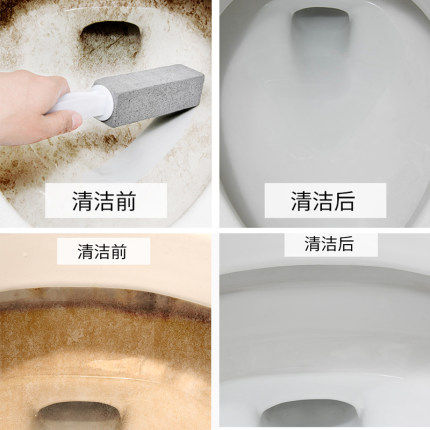 清洁前

清洁后

清洁前

清洁后