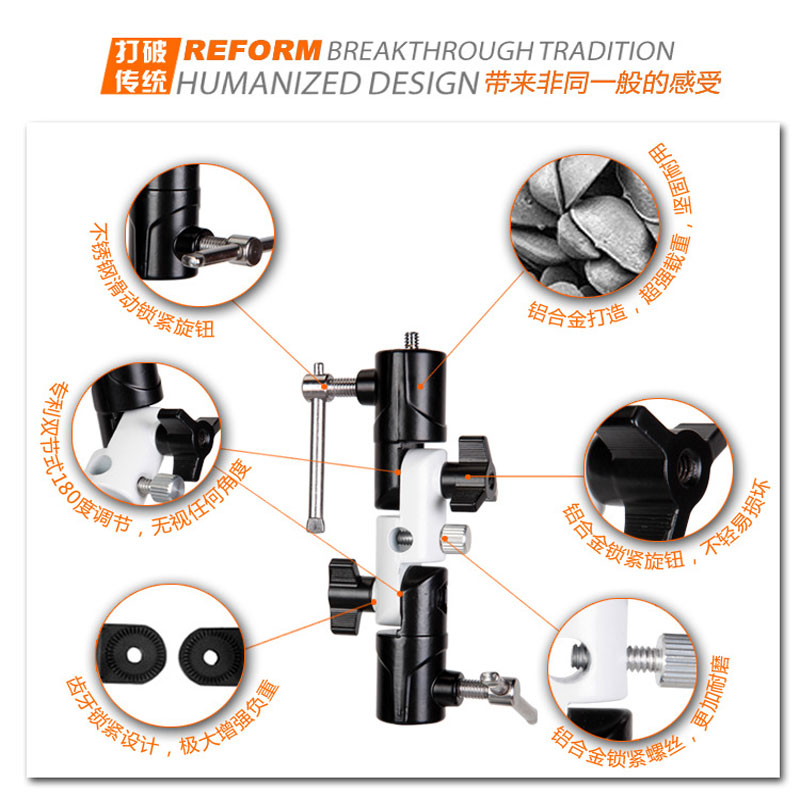 打破传统 REFORM BREAKTHROUGH TRADITION
HUMANIZED DESIGN 带来非同一般的感受

不锈钢滑动锁紧旋钮

铝合金打造，超强载重，坚固耐用

专利双节式180度调节，无视任何角度

铝合金锁紧旋钮，不轻易损坏

齿牙锁紧设计，极大增强负重

铝合金锁紧螺丝，更加耐磨