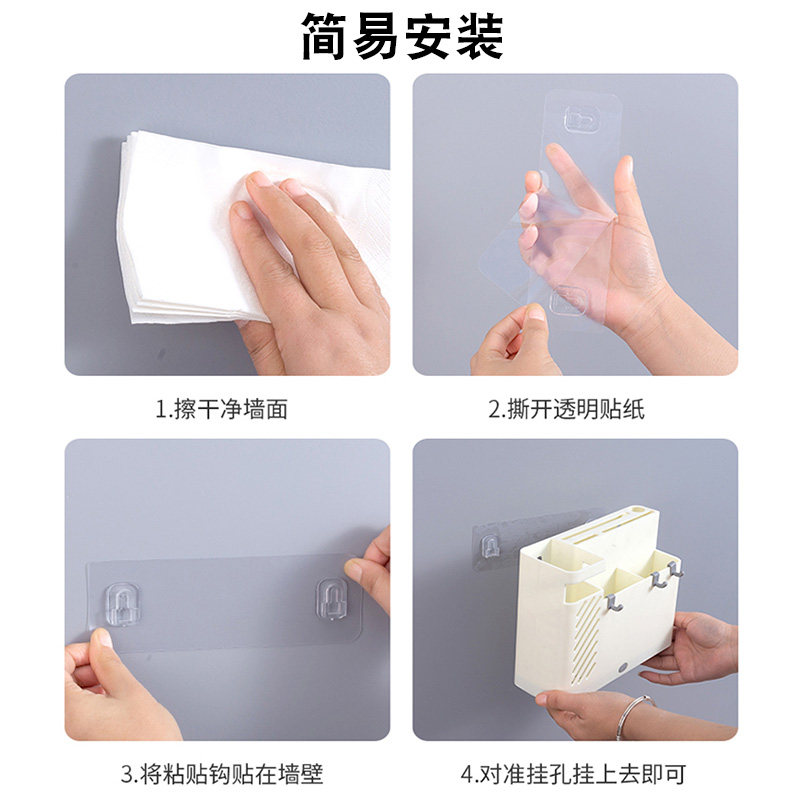 简易安装

1.擦干净墙面

2.撕开透明贴纸

3.将粘贴钩贴在墙壁

4.对准挂孔挂上去即可