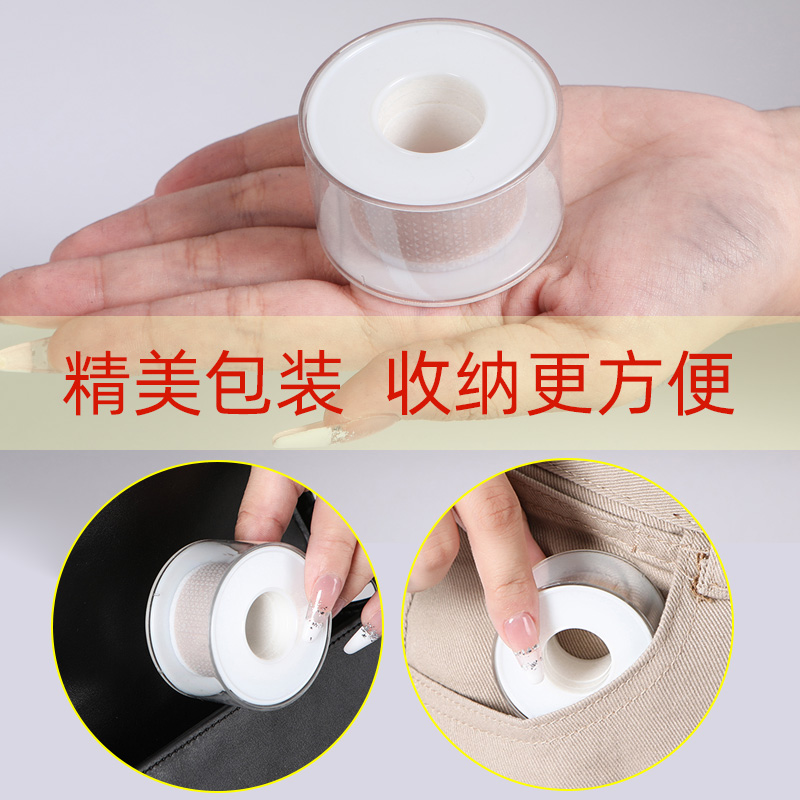 精美包装 收纳更方便