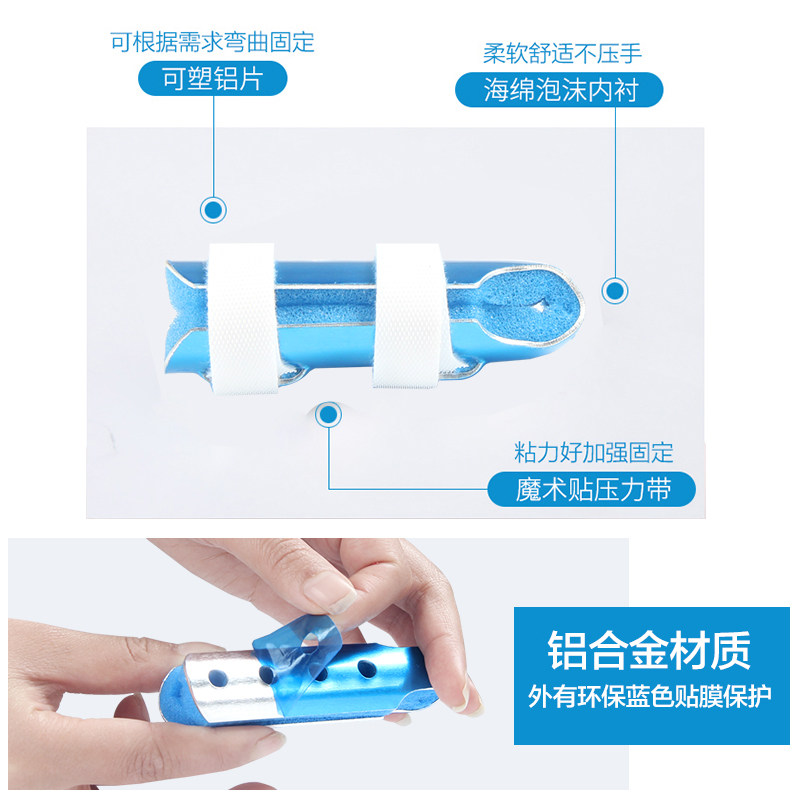 可根据需求弯曲固定
可塑铝片

柔软舒适不压手
海绵泡沫内衬

粘力好加强固定
魔术贴压力带

铝合金材质
外有环保蓝色贴膜保护